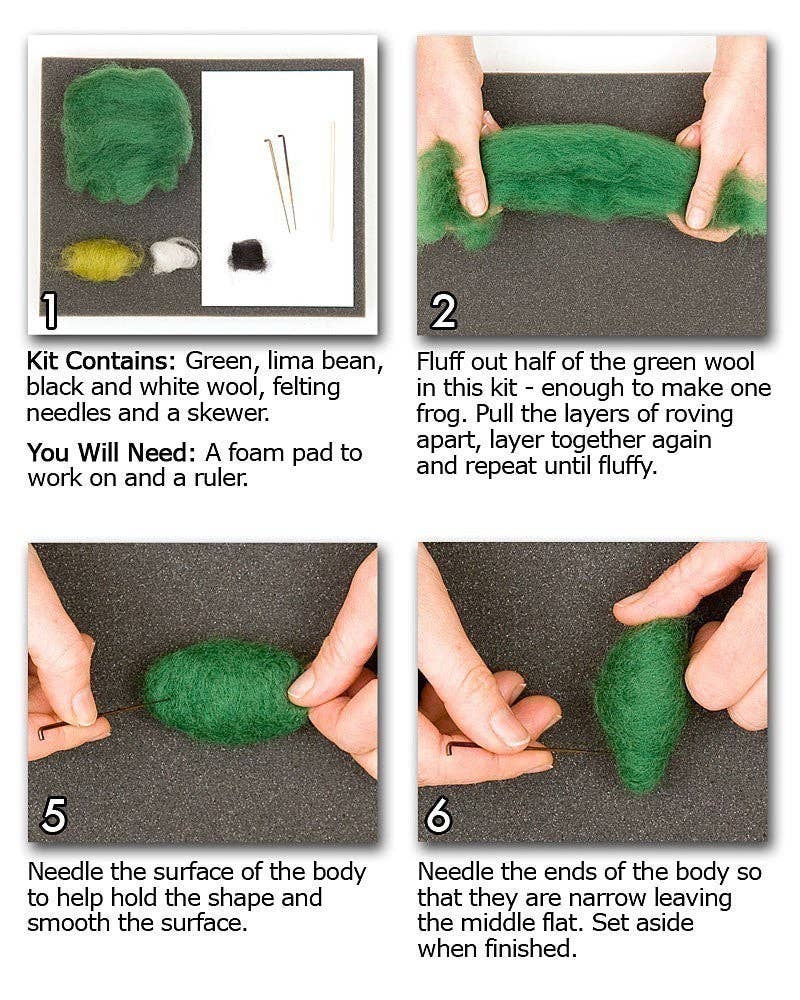 1

Kit Contains: Green, lima bean, black and white wool, felting needles and a skewer.

You Will Need: A foam pad to work on and a ruler.

2

Fluff out half of the green wool in this kit - enough to make one frog. Pull the layers of roving apart, layer together again and repeat until fluffy.

5

Needle the surface of the body to help hold the shape and smooth the surface.

6

Needle the ends of the body so that they are narrow leaving the middle flat. Set aside when finished.