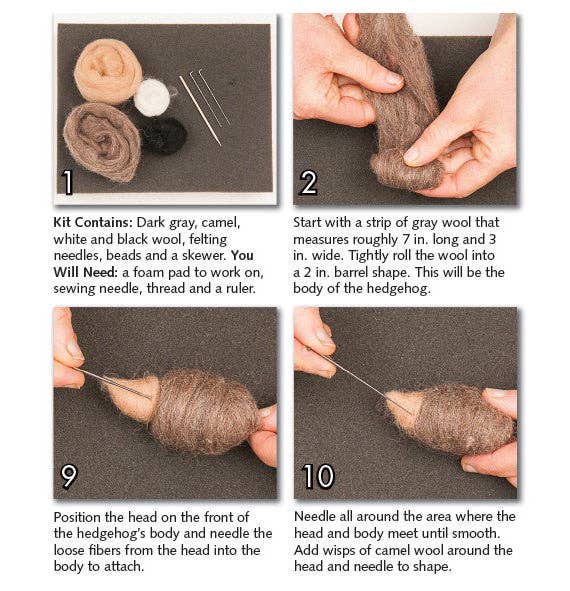 1

Kit Contains: Dark gray, camel, white and black wool, felting needles, beads and a skewer. You Will Need: a foam pad to work on, sewing needle, thread and a ruler.

2

Start with a strip of gray wool that measures roughly 7 in. long and 3 in. wide. Tightly roll the wool into a 2 in. barrel shape. This will be the body of the hedgehog.

9

Position the head on the front of the hedgehog's body and needle the loose fibers from the head into the body to attach.

10

Needle all around the area where the head and body meet until smooth. Add wisps of camel wool around the head and needle to shape.