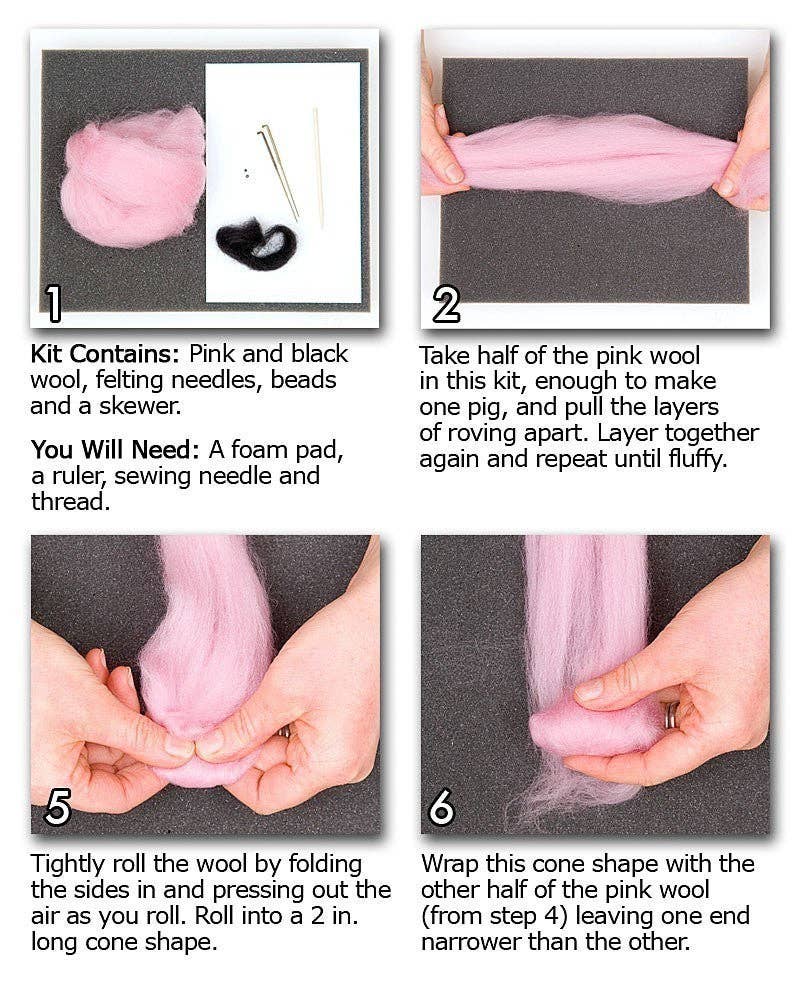 1

Kit Contains: Pink and black wool, felting needles, beads and a skewer.

You Will Need: A foam pad, a ruler, sewing needle and thread.

2

Take half of the pink wool in this kit, enough to make one pig, and pull the layers of roving apart. Layer together again and repeat until fluffy.

5

Tightly roll the wool by folding the sides in and pressing out the air as you roll. Roll into a 2 in. long cone shape.

6

Wrap this cone shape with the other half of the pink wool (from step 4) leaving one end narrower than the other.