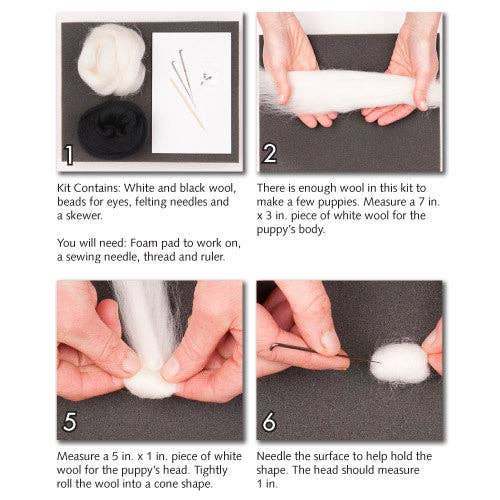 1

Kit Contains: White and black wool, beads for eyes, felting needles and a skewer.

You will need: Foam pad to work on, a sewing needle, thread and ruler.

2

There is enough wool in this kit to make a few puppies. Measure a 7 in. x 3 in. piece of white wool for the puppy's body.

5

Measure a 5 in. x 1 in. piece of white wool for the puppy's head. Tightly roll the wool into a cone shape.

6

Needle the surface to help hold the shape. The head should measure 1 in.