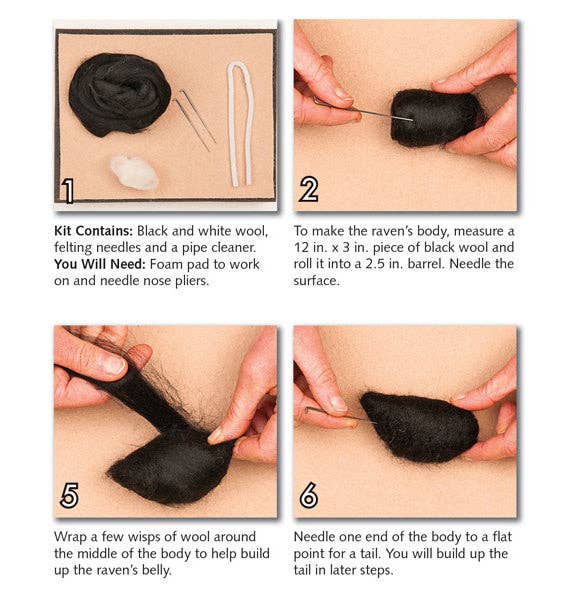 1

Kit Contains: Black and white wool, felting needles and a pipe cleaner.
You Will Need: Foam pad to work on and needle nose pliers.

2

To make the raven's body, measure a 12 in. x 3 in. piece of black wool and roll it into a 2.5 in. barrel. Needle the surface.

5

Wrap a few wisps of wool around the middle of the body to help build up the raven's belly.

6

Needle one end of the body to a flat point for a tail. You will build up the tail in later steps.